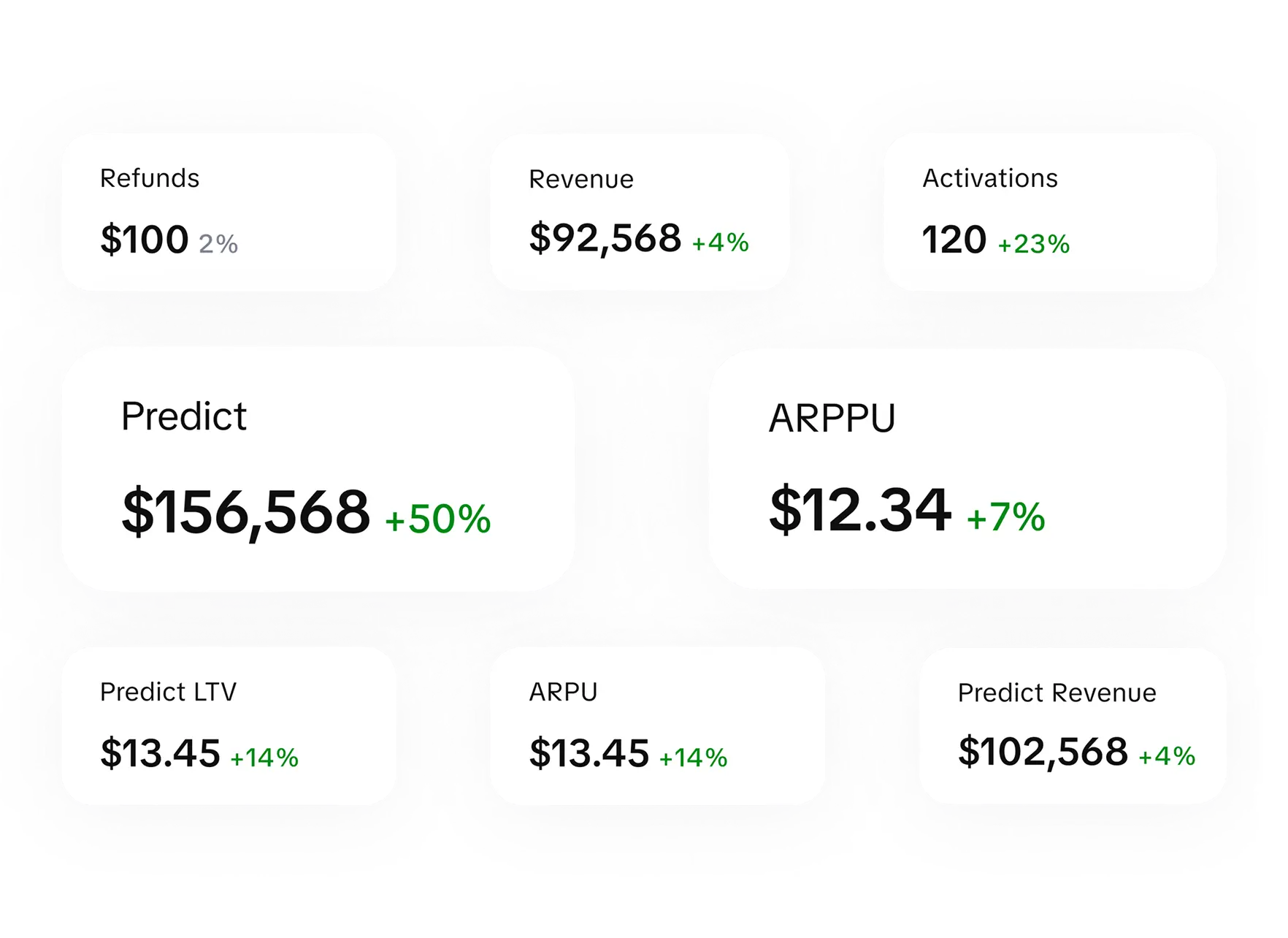 Refunds

\$100 2%

Revenue

\$92,568 +4%

Activations

120 +23%

Predict

\$156,568 +50%

ARPPU

\$12.34 +7%

Predict LTV

\$13.45 +14%

ARPU

\$13.45 +14%

Predict Revenue

\$102,568 +4%